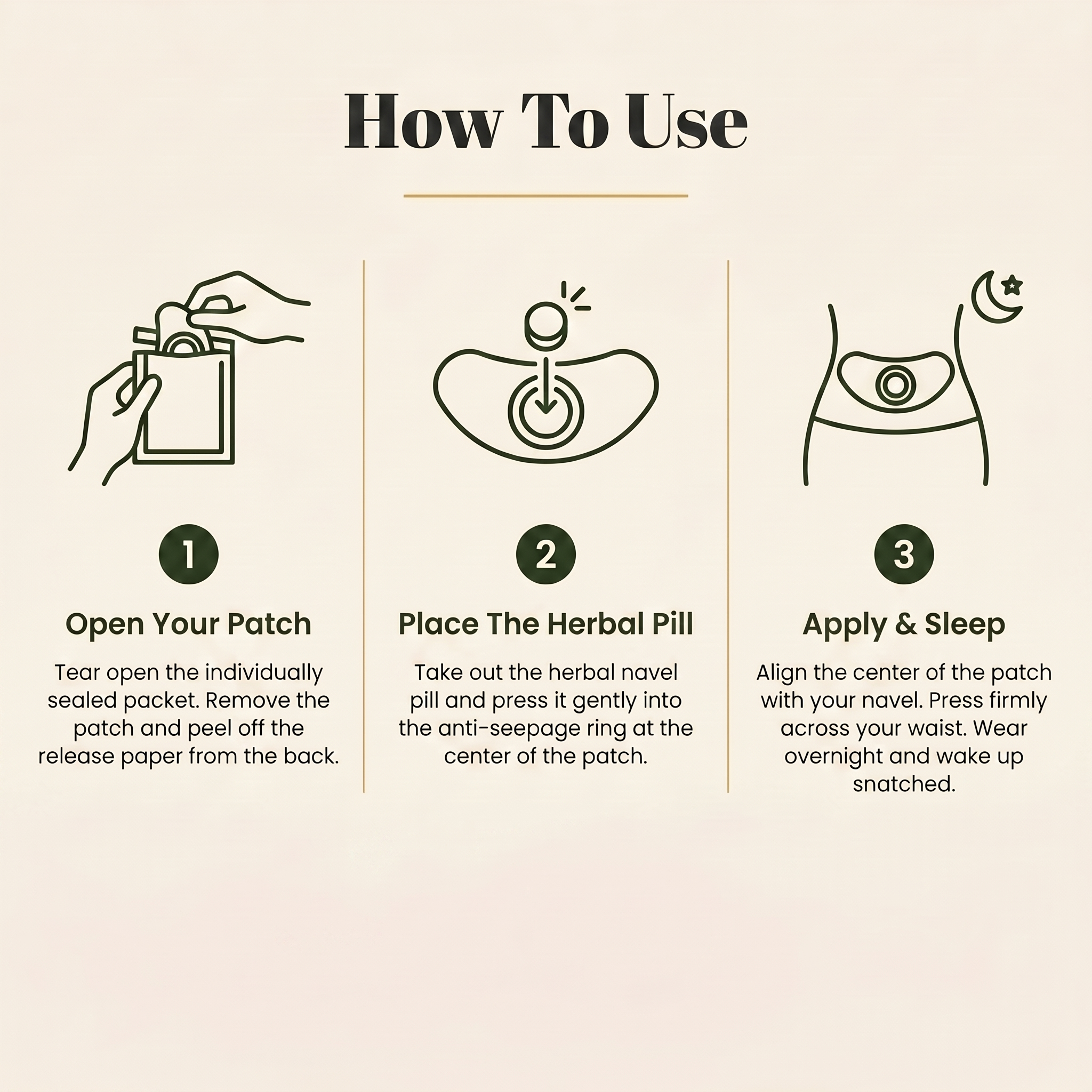 How To Use

1

Open Your Patch

Tear open the individually sealed packet. Remove the patch and peel off the release paper from the back.

2

Place The Herbal Pill

Take out the herbal navel pill and press it gently into the anti-seepage ring at the center of the patch.

3

Apply & Sleep

Align the center of the patch with your navel. Press firmly across your waist. Wear overnight and wake up snatched.